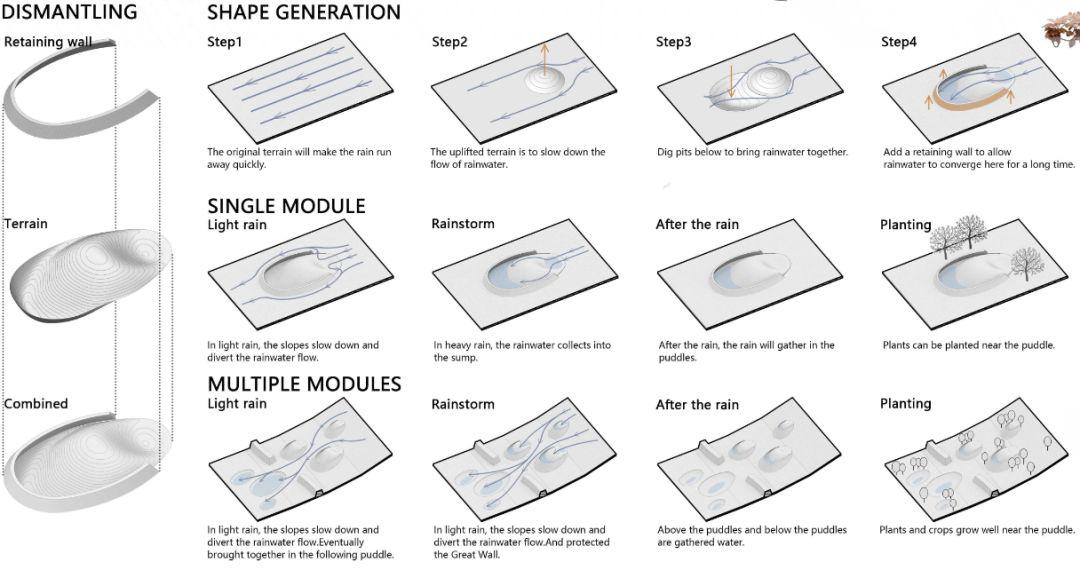 DISMANTLING

Retaining wall

Terrain

Combined

SHAPE GENERATION

Step1

The original terrain will make the rain run away quickly.

Step2

The uplifted terrain is to slow down the flow of rainwater.

Step3

Dig pits below to bring rainwater together.

Step4

Add a retaining wall to allow rainwater to converge here for a long time.

SINGLE MODULE

Light rain

In light rain, the slopes slow down and divert the rainwater flow.

Rainstorm

In heavy rain, the rainwater collects into the sump.

After the rain

After the rain, the rain will gather in the puddles.

Planting

Plants can be planted near the puddle.

MULTIPLE MODULES

Light rain

In light rain, the slopes slow down and divert the rainwater flow.Eventually brought together in the following puddle.

Rainstorm

In light rain, the slopes slow down and divert the rainwater flow.And protected the Great Wall.

After the rain

Above the puddles and below the puddles are gathered water.

Planting

Plants and crops grow well near the puddle.