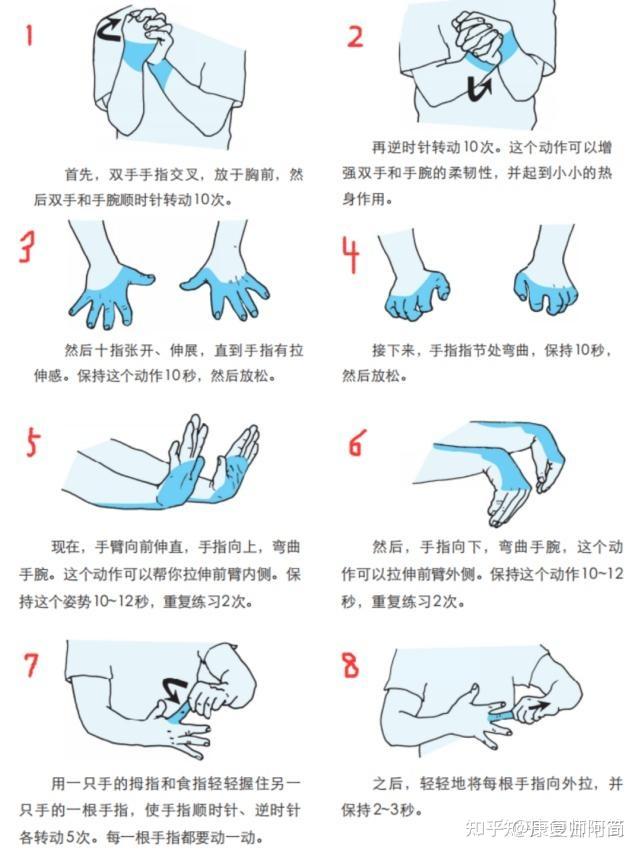 1

首先，双手手指交叉，放于胸前，然后双手和手腕顺时针转动10次。

2

再逆时针转动10次。这个动作可以增强双手和手腕的柔韧性，并起到小小的热身作用。

3

然后十指张开、伸展，直到手指有拉伸感。保持这个动作10秒，然后放松。

4

接下来，手指指节处弯曲，保持10秒，然后放松。

5

现在，手臂向前伸直，手指向上，弯曲手腕。这个动作可以帮你拉伸前臂内侧。保持这个姿势10~12秒，重复练习2次。

6

然后，手指向下，弯曲手腕，这个动作可以拉伸前臂外侧。保持这个动作10~12秒，重复练习2次。

7

用一只手的拇指和食指轻轻握住另一只手的一根手指，使手指顺时针、逆时针各转动5次。每一根手指都要动一动。

8

之后，轻轻地将每根手指向外拉，并保持2~3秒。

知乎 @康复师阿简