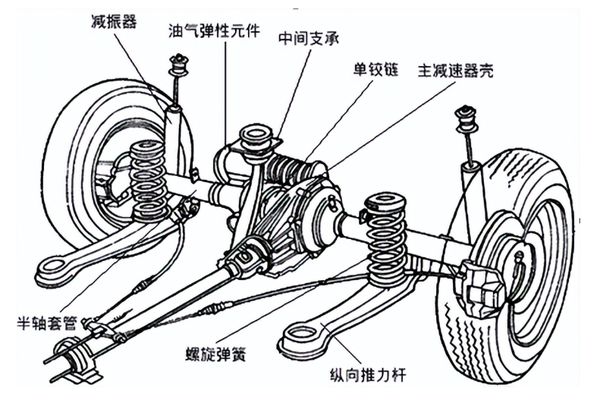 减振器
油气弹性元件
中间支承
单铰链
主减速器壳
半轴套管
螺旋弹簧
纵向推力杆