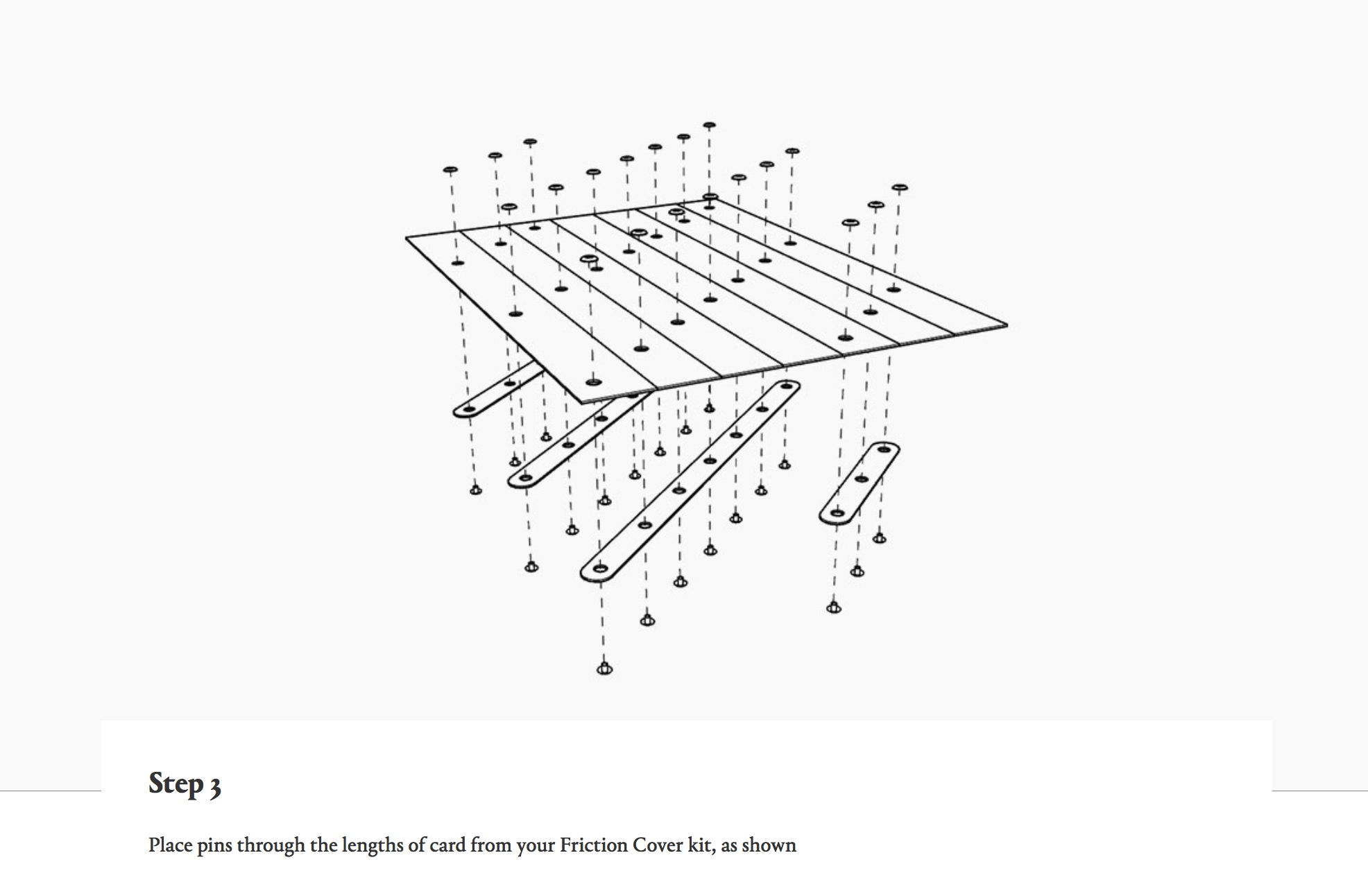 Step 3

Place pins through the lengths of card from your Friction Cover kit, as shown