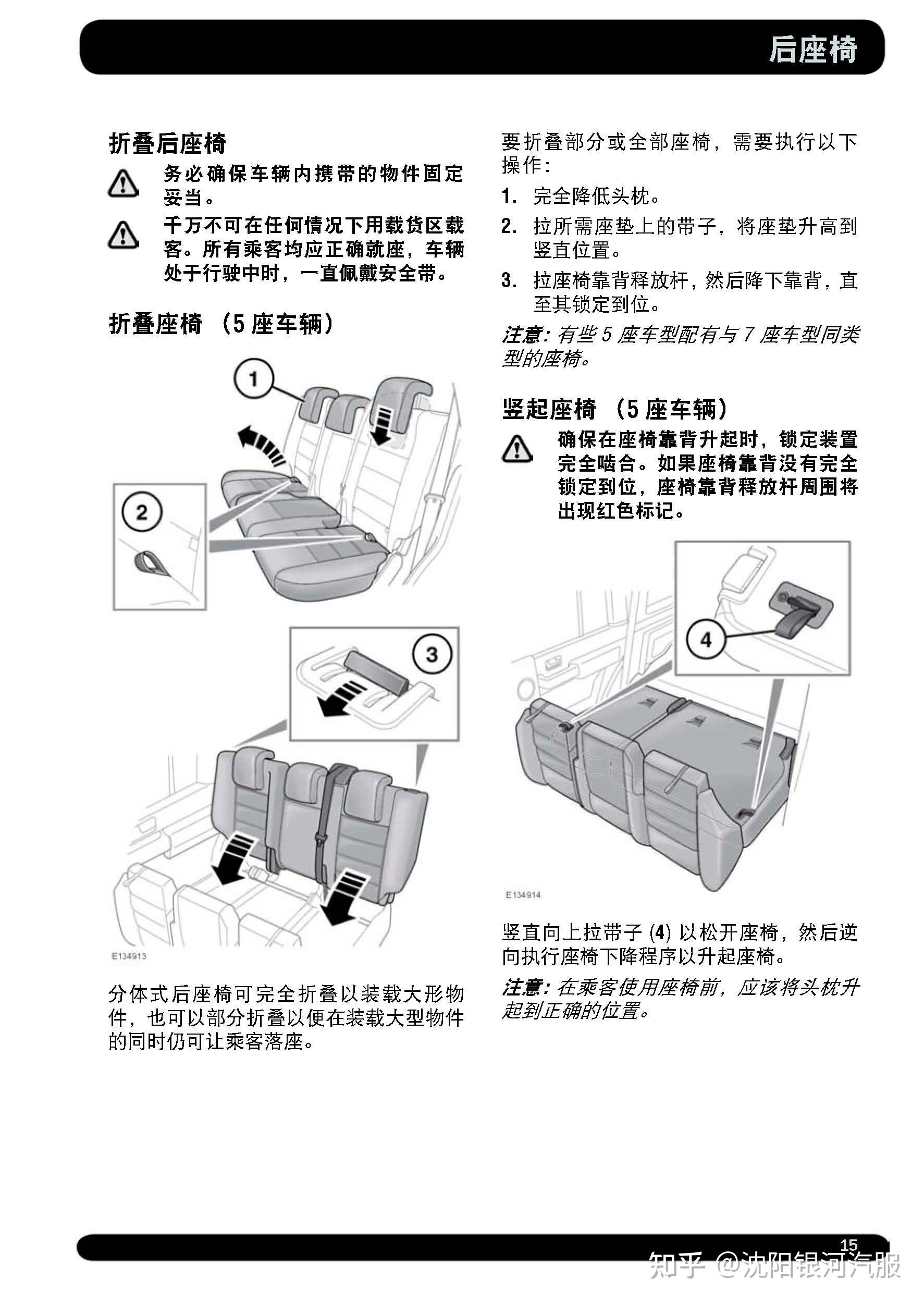 后座椅

折叠后座椅

务必确保车辆内携带的物件固定妥当。

千万不可在任何情况下用载货区载客。所有乘客均应正确就座，车辆处于行驶中时，一直佩戴安全带。

折叠座椅 （5 座车辆）

1

2

3

E134913

分体式后座椅可完全折叠以装载大形物件，也可以部分折叠以便在装载大型物件的同时仍可让乘客落座。

要折叠部分或全部座椅，需要执行以下操作：

1. 完全降低头枕。

2. 拉所需座垫上的带子，将座垫升高到竖直位置。

3. 拉座椅靠背释放杆，然后降下靠背，直至其锁定到位。

注意：有些 5 座车型配有与 7 座车型同类型的座椅。

竖起座椅 （5 座车辆）

确保在座椅靠背升起时，锁定装置完全啮合。如果座椅靠背没有完全锁定到位，座椅靠背释放杆周围将出现红色标记。

4

E134914

竖直向上拉带子 (4) 以松开座椅，然后逆向执行座椅下降程序以升起座椅。

注意：在乘客使用座椅前，应该将头枕升起到正确的位置。

15

知乎 @沈阳银河汽服