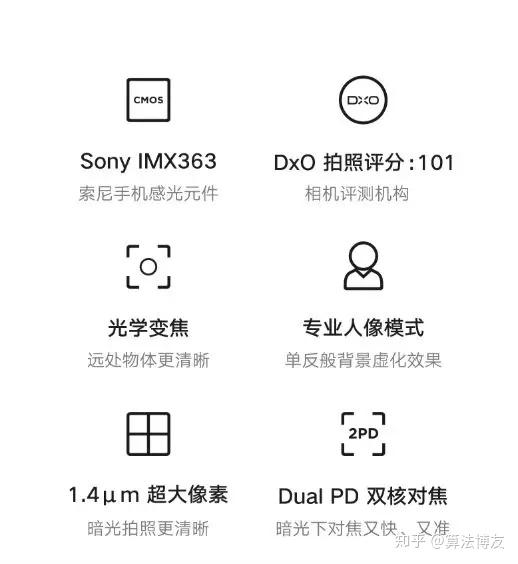 CMOS

Sony IMX363
索尼手机感光元件

DXO

DxO 拍照评分:101
相机评测机构

光学变焦
远处物体更清晰

专业人像模式
单反般背景虚化效果

1.4μm 超大像素
暗光拍照更清晰

2PD

Dual PD 双核对焦
暗光下对焦又快、又准

知乎 @算法博友