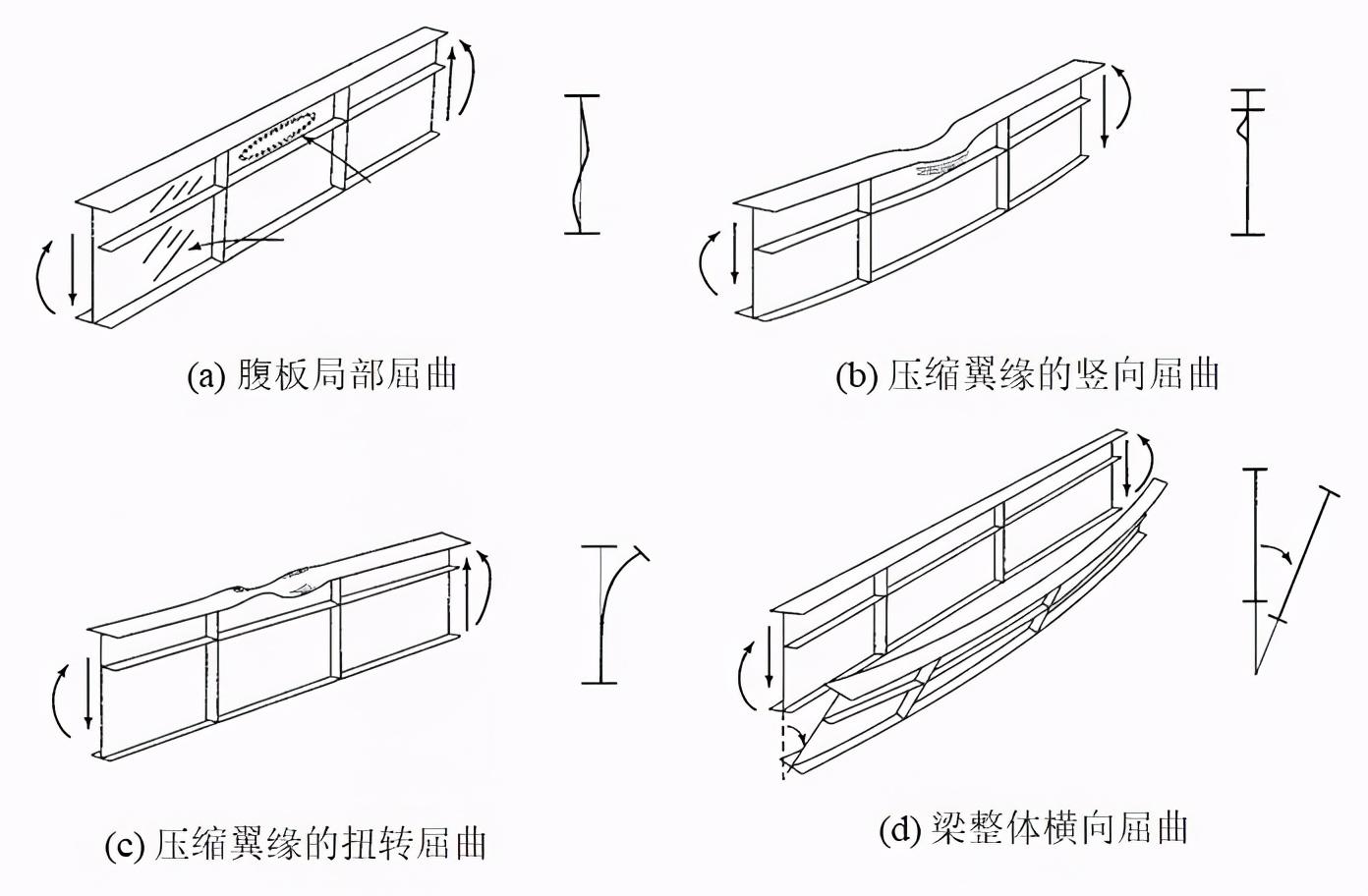 (a) 腹板局部屈曲

(b) 压缩翼缘的竖向屈曲

(c) 压缩翼缘的扭转屈曲

(d) 梁整体横向屈曲