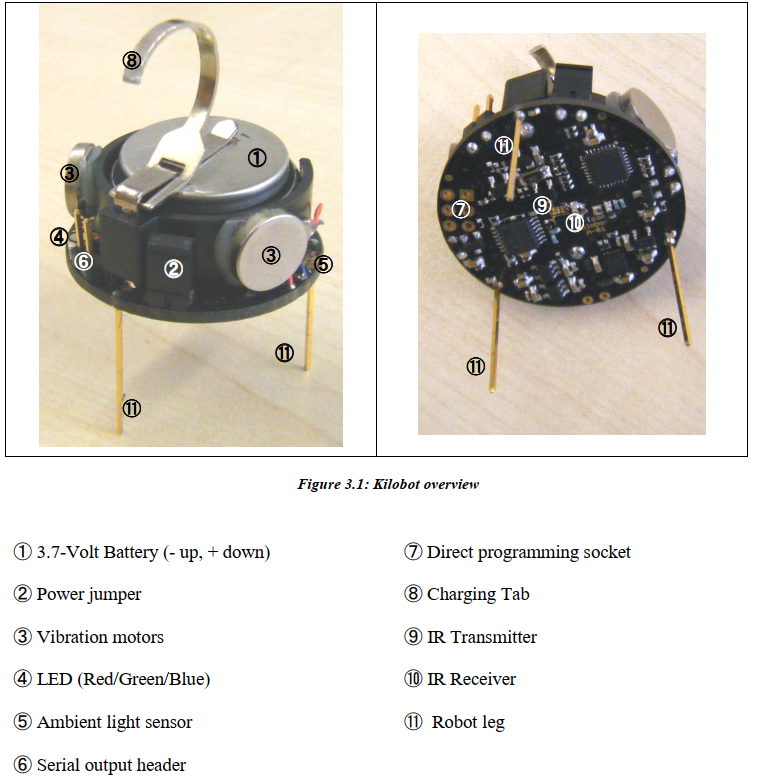 ⑧
①
③
④
⑥
②
③
⑤
⑪
⑪

⑪
⑦
⑨
⑩
⑪
⑪

Figure 3.1: Kilobot overview

① 3.7-Volt Battery (- up, + down)

② Power jumper

③ Vibration motors

④ LED (Red/Green/Blue)

⑤ Ambient light sensor

⑥ Serial output header

⑦ Direct programming socket

⑧ Charging Tab

⑨ IR Transmitter

⑩ IR Receiver

⑪ Robot leg