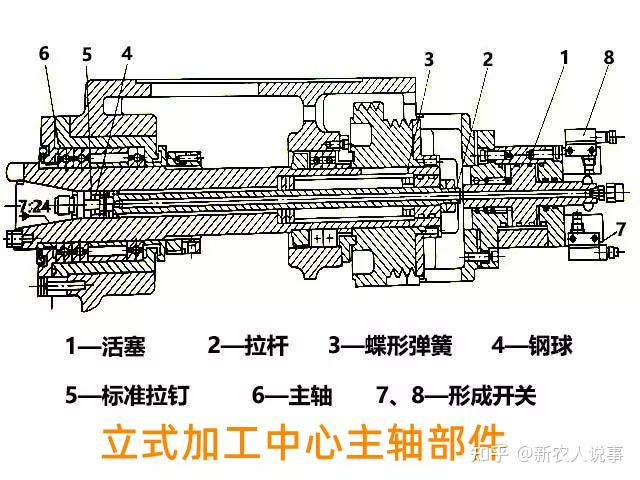 6 5 4

3 2 1 8

7:24

7

1—活塞　2—拉杆　3—蝶形弹簧　4—钢球

5—标准拉钉　6—主轴　7、8—形成开关

立式加工中心主轴部件

知乎 @新农人说事