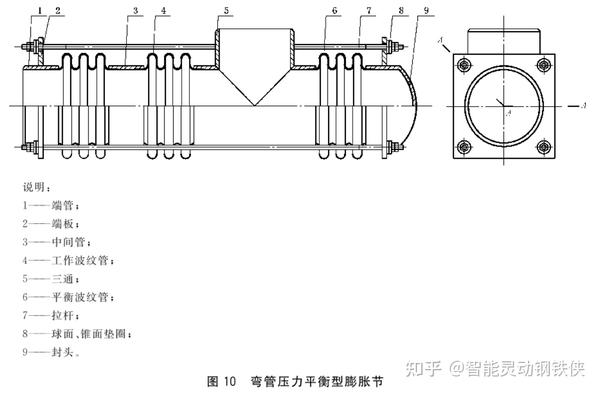 1 2 3 4 5 6 7 8 9

A

A

A

说明：

1——端管；

2——端板；

3——中间管；

4——工作波纹管；

5——三通；

6——平衡波纹管；

7——拉杆；

8——球面、锥面垫圈；

9——封头。

图 10 弯管压力平衡型膨胀节

知乎 @智能灵动钢铁侠