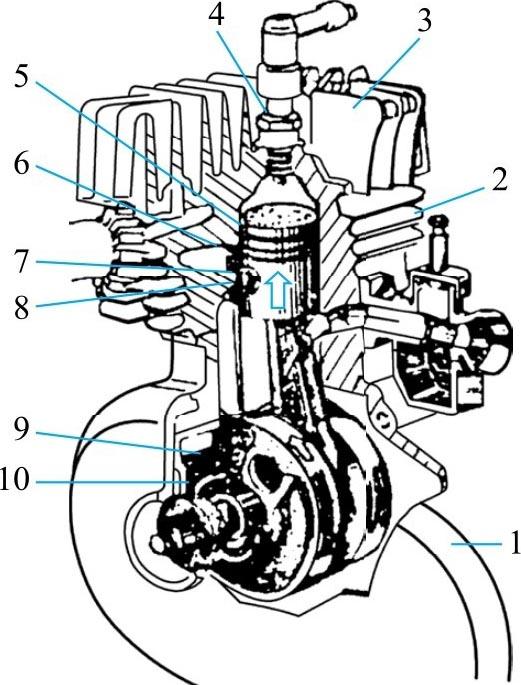 4
3
5
6
2
7
8
9
10
1