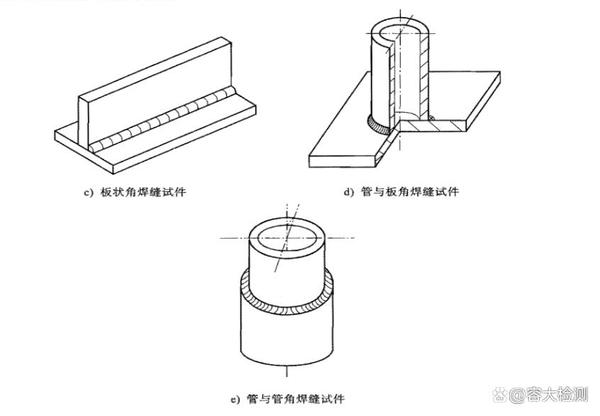 c) 板状角焊缝试件

d) 管与板角焊缝试件

e) 管与管角焊缝试件

@容大检测