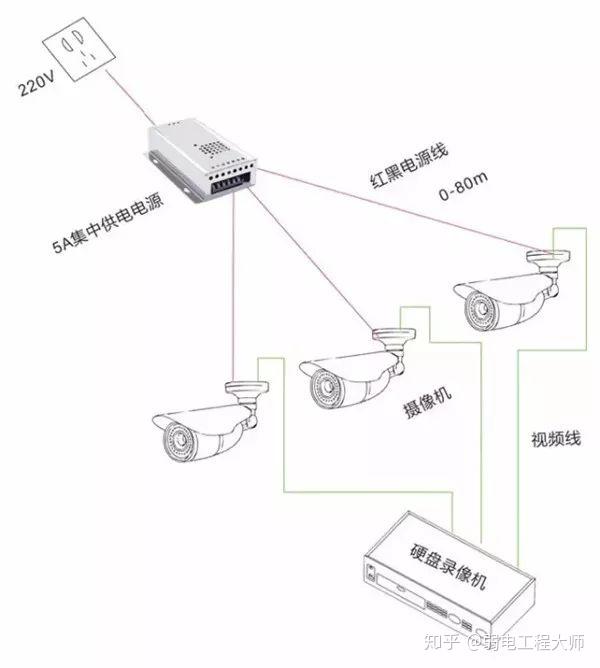 220V

5A集中供电电源

红黑电源线

0-80m

摄像机

视频线

硬盘录像机

知乎 @弱电工程大师