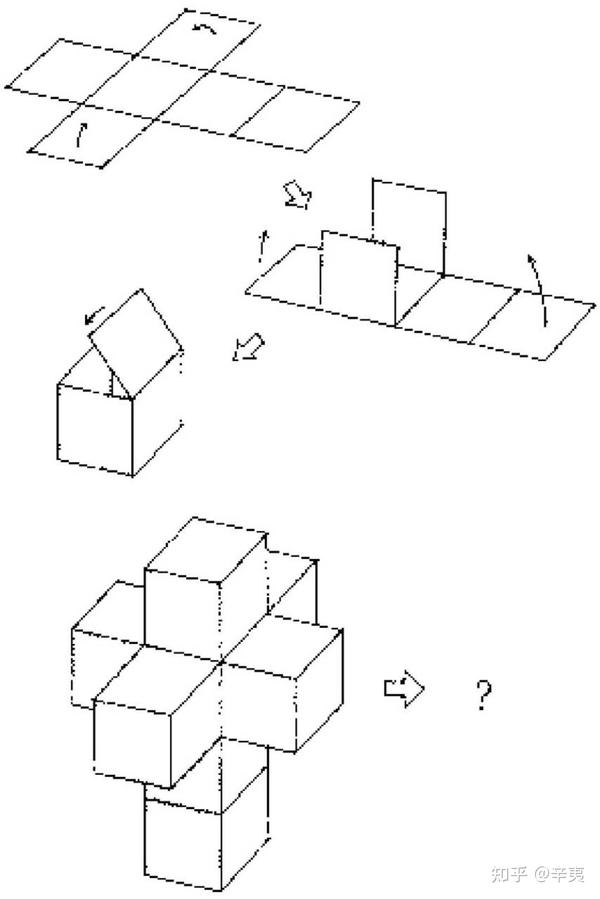 ?

知乎 @辛夷