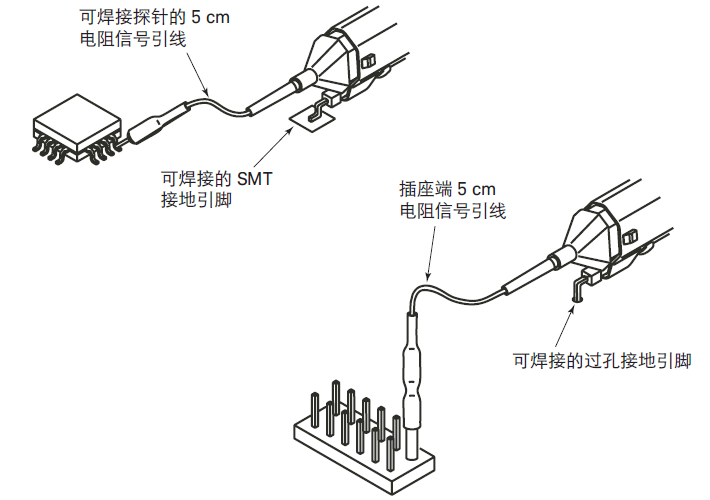 可焊接探针的 5 cm 电阻信号引线

可焊接的 SMT 接地引脚

插座端 5 cm 电阻信号引线

可焊接的过孔接地引脚