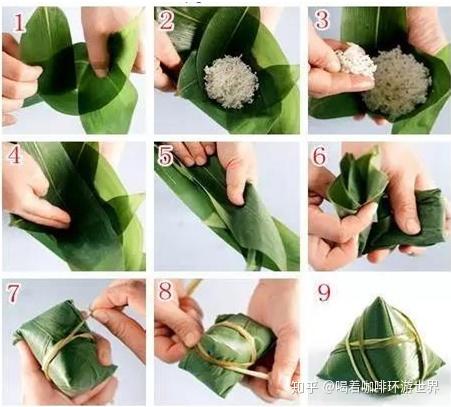 1
2
3
4
5
6
7
8
9
知乎 @喝着咖啡环游世界