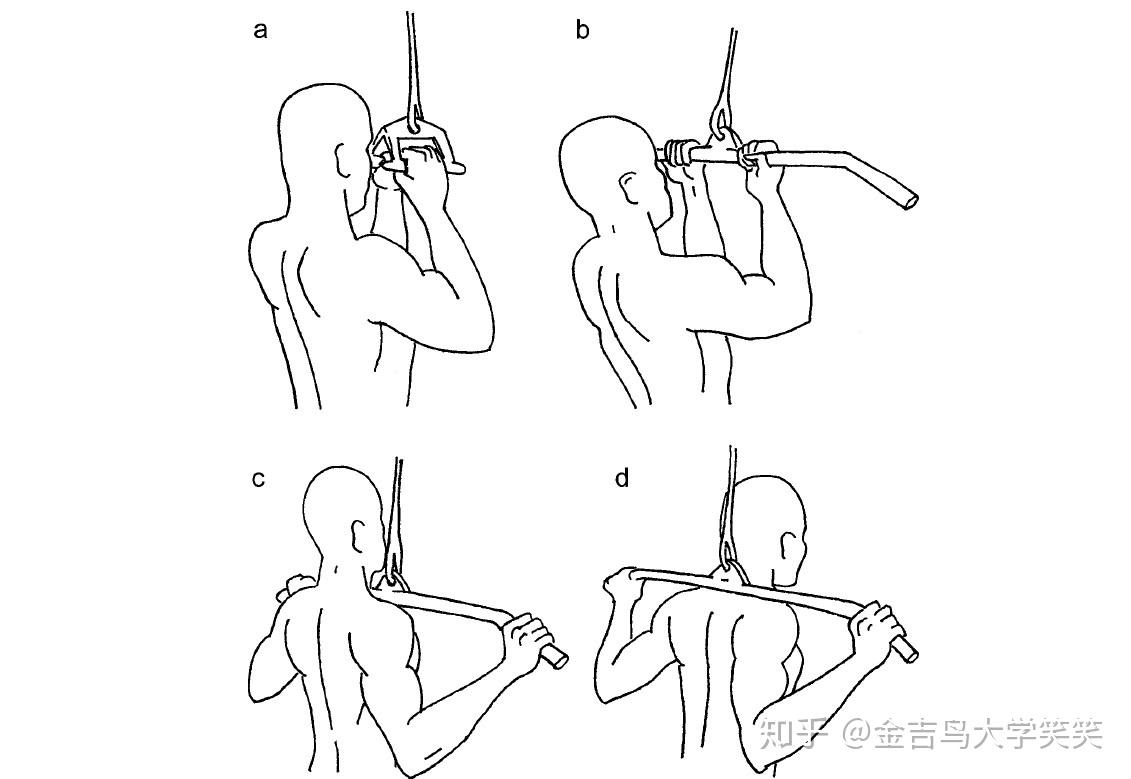 a

b

c

d

知乎 @金吉鸟大学笑笑