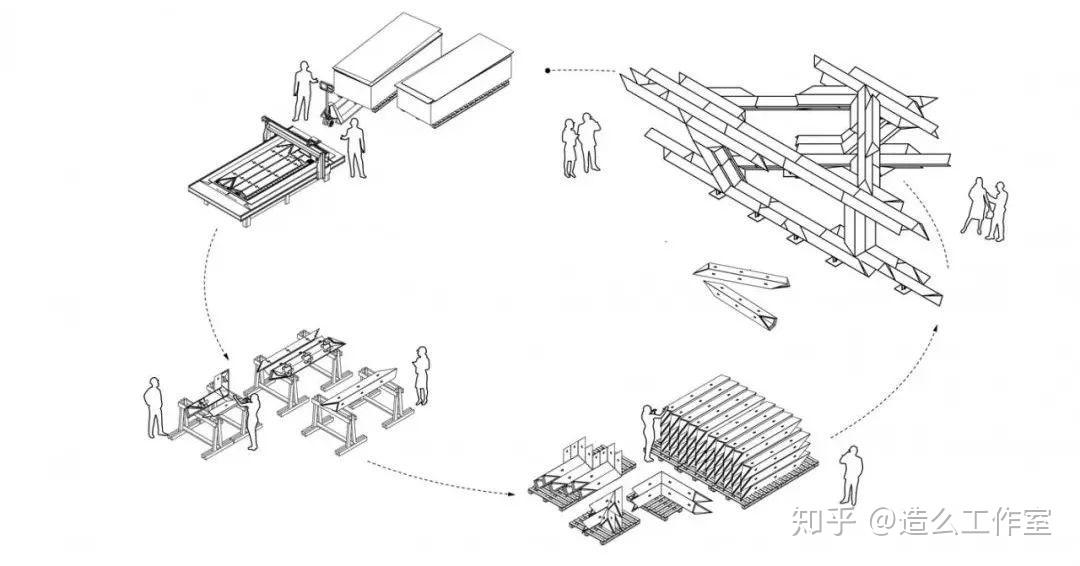 知乎 @造么工作室