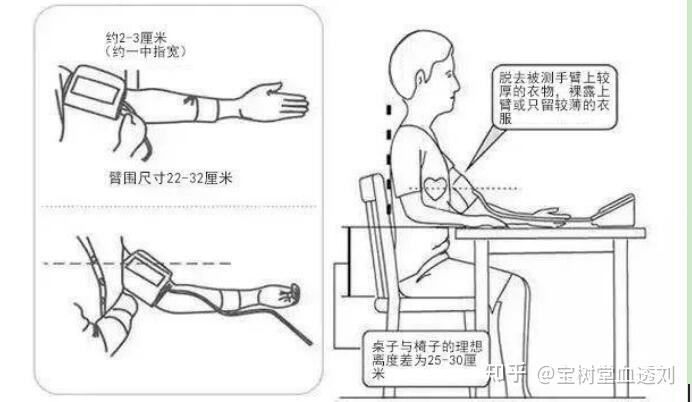 约2-3厘米
（约一中指宽）

臂围尺寸22-32厘米

脱去被测手臂上较厚的衣物，裸露上臂或只留较薄的衣服

桌子与椅子的理想高度差为25-30厘米

知乎 @宝树堂血透刘