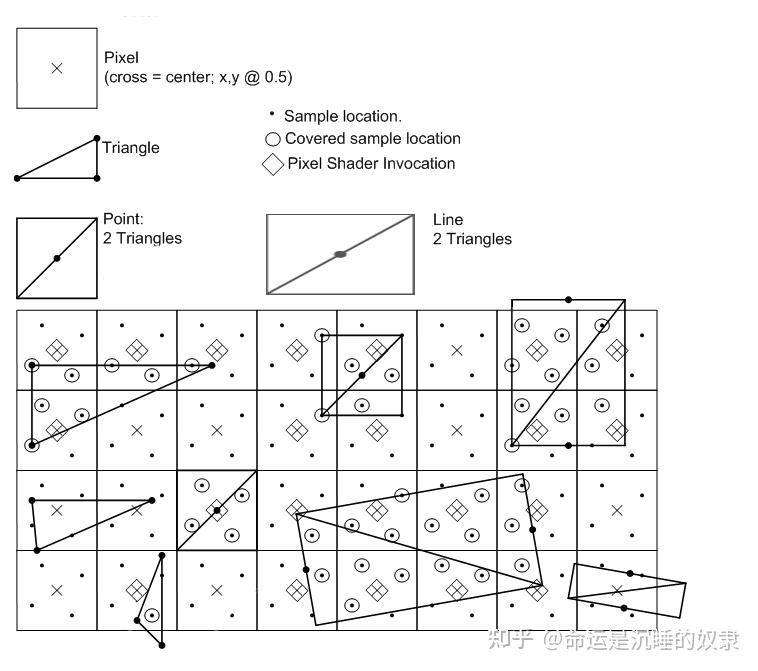 Pixel
(cross = center; x,y @ 0.5)

Triangle

Sample location.
Covered sample location
Pixel Shader Invocation

Point:
2 Triangles

Line
2 Triangles

知乎 @命运是沉睡的奴隶