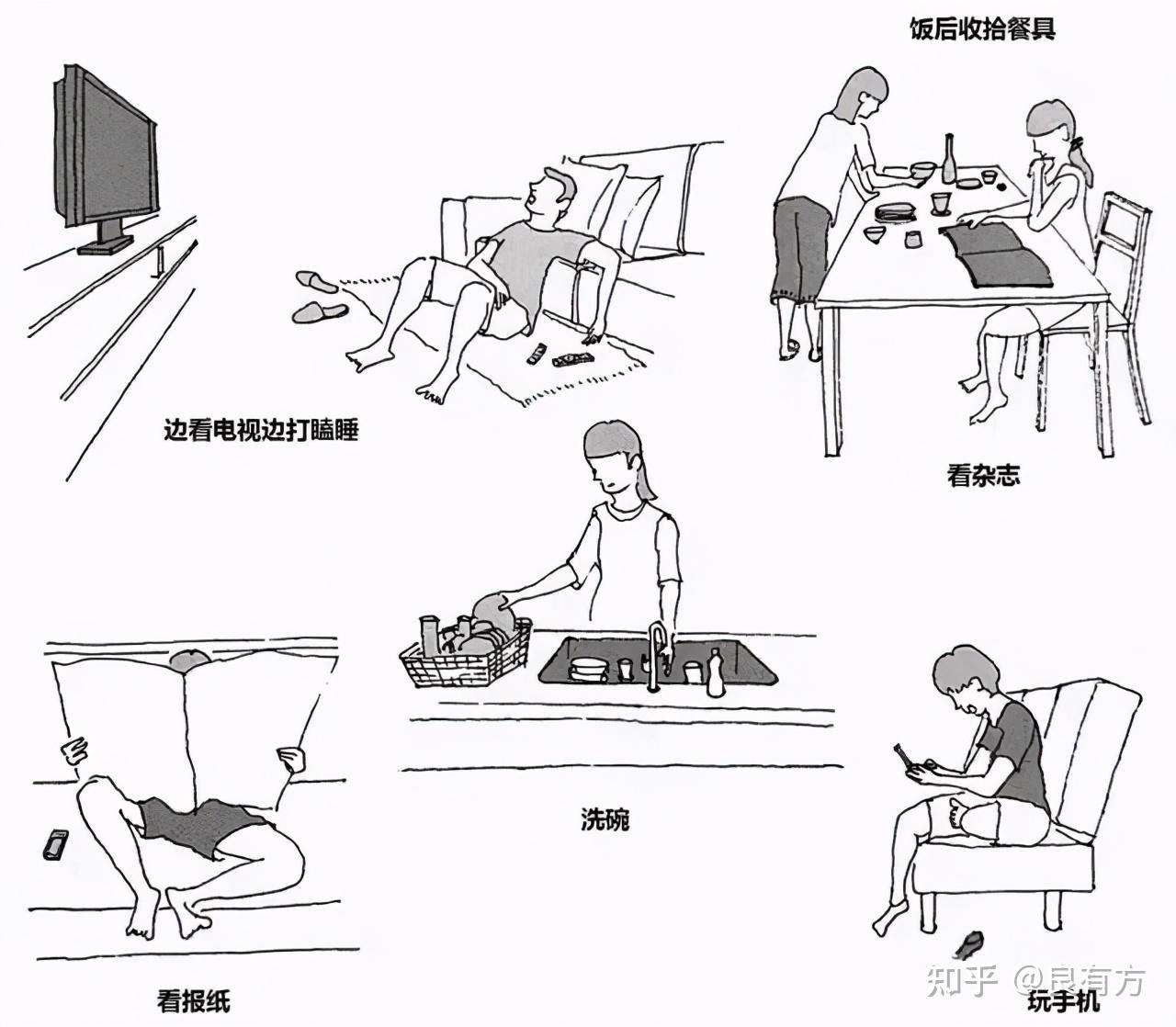 饭后收拾餐具

边看电视边打瞌睡

看杂志

洗碗

看报纸

玩手机

知乎 @良有方