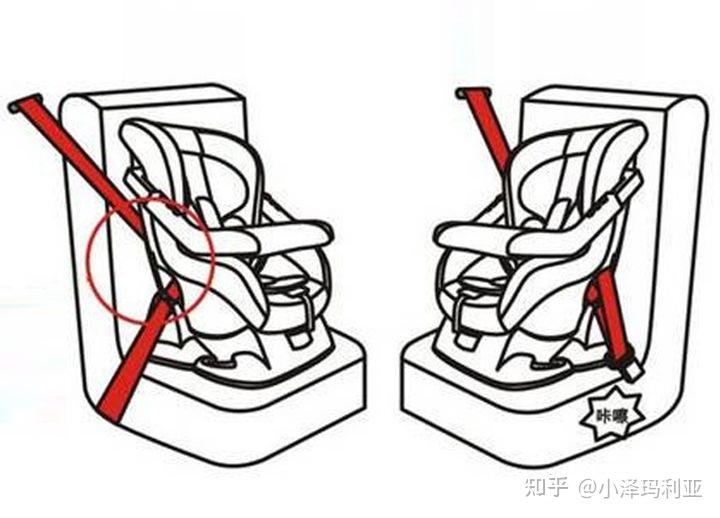 咔嚓

知乎 @小泽玛利亚