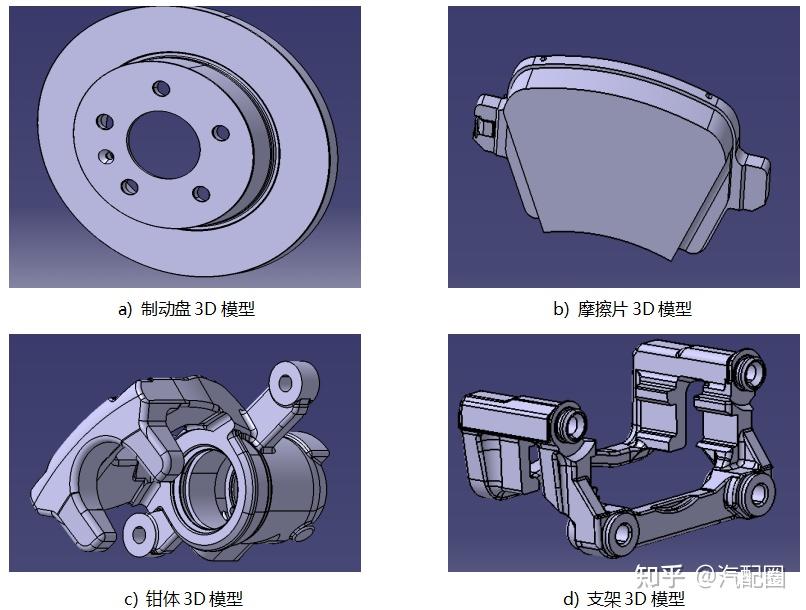 a) 制动盘 3D 模型

b) 摩擦片 3D 模型

c) 钳体 3D 模型

d) 支架 3D 模型

知乎 @汽配圈