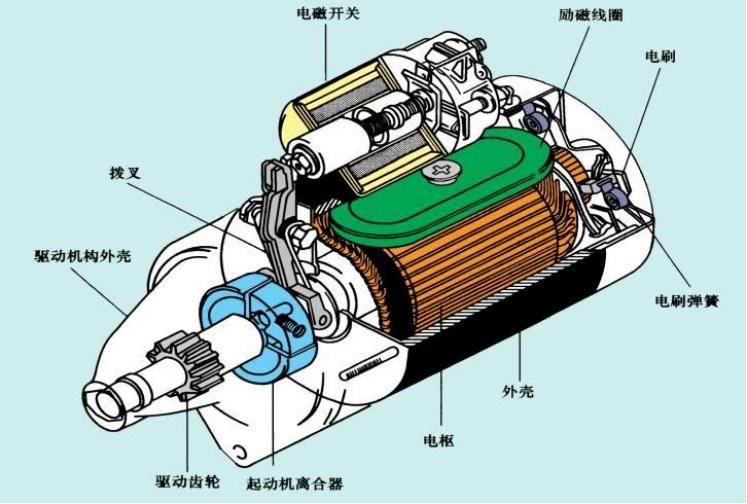 电磁开关

励磁线圈

电刷

拨叉

驱动机构外壳

电刷弹簧

外壳

电枢

驱动齿轮

起动机离合器