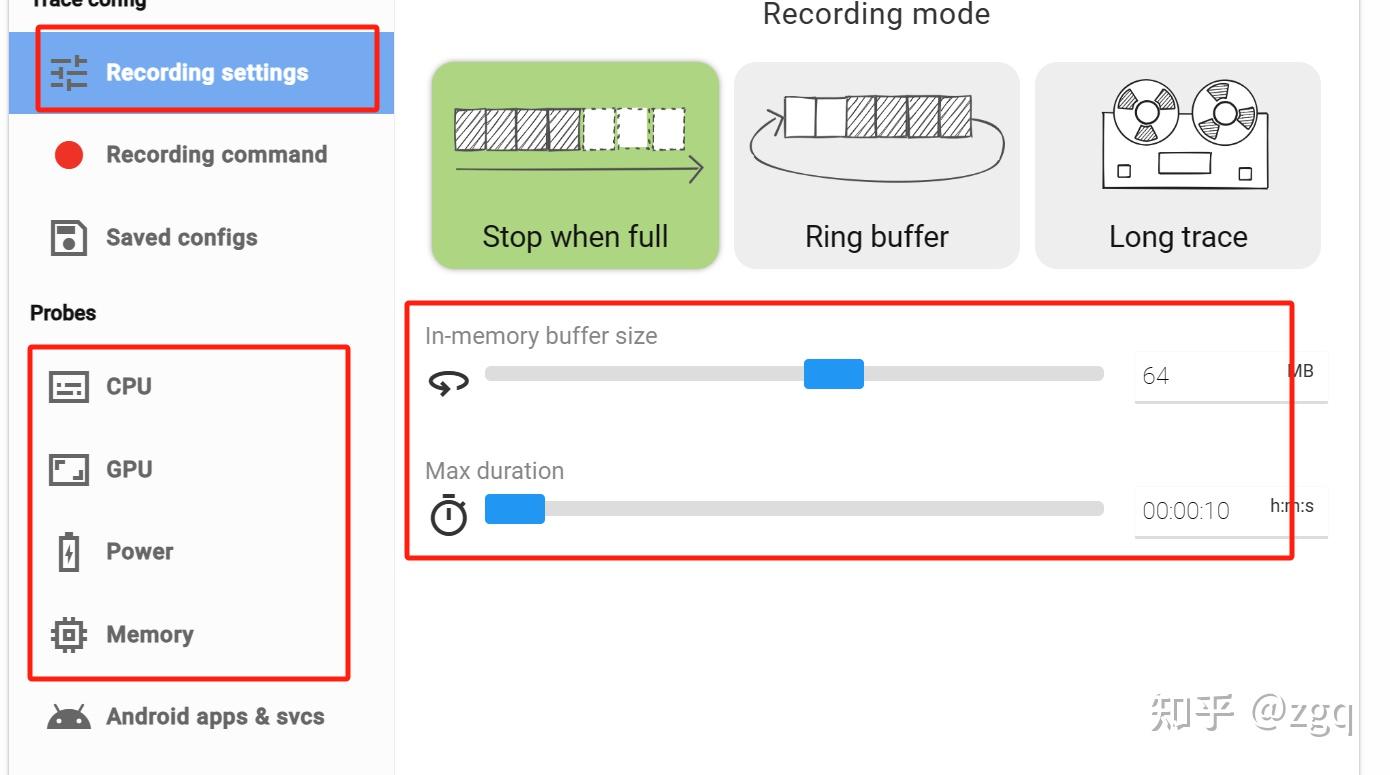 Trace config

Recording settings

Recording command

Saved configs

Probes

CPU

GPU

Power

Memory

Android apps & svcs

Recording mode

Stop when full

Ring buffer

Long trace

In-memory buffer size

64 MB

Max duration

00:00:10 h:m:s

知乎 @zgq