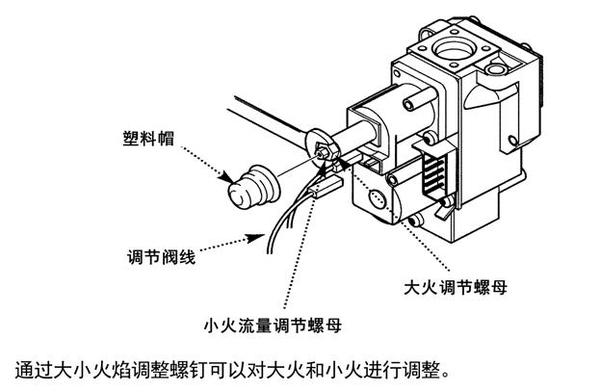 塑料帽

调节阀线

大火调节螺母

小火流量调节螺母

通过大小火焰调整螺钉可以对大火和小火进行调整。