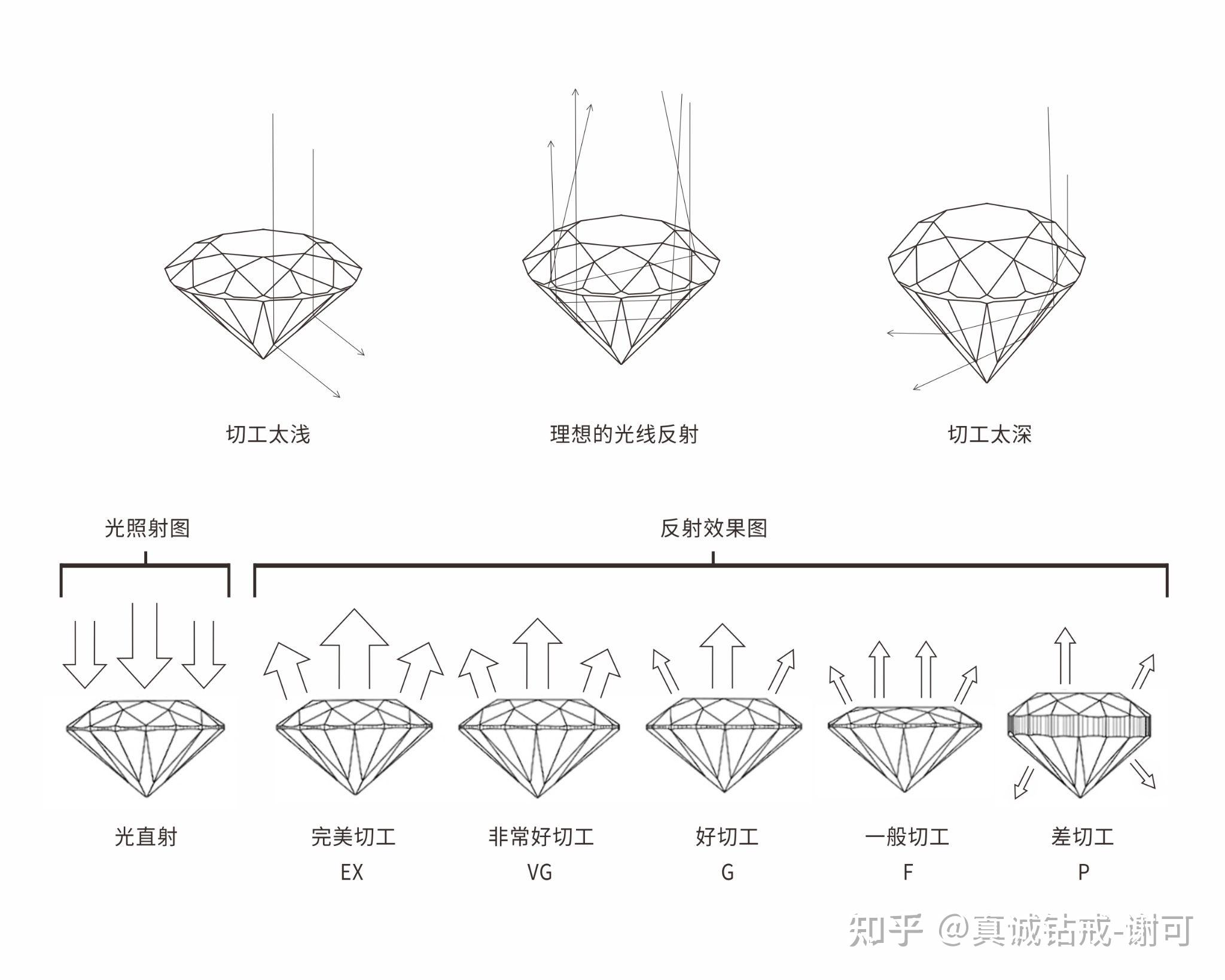 切工太浅

理想的光线反射

切工太深

光照射图

反射效果图

光直射

完美切工
EX

非常好切工
VG

好切工
G

一般切工
F

差切工
P

知乎 @真诚钻戒-谢可