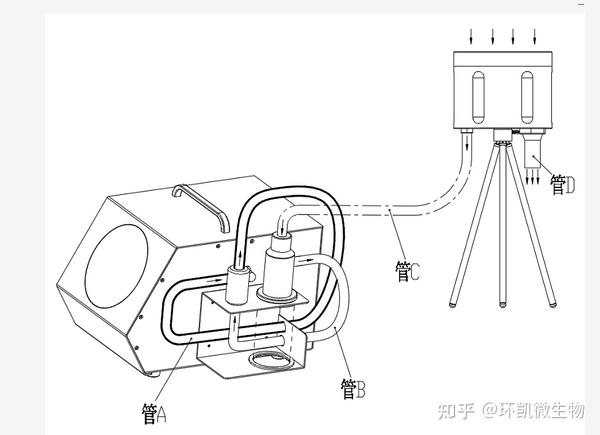 管D

管C

管B

管A

知乎 @环凯微生物