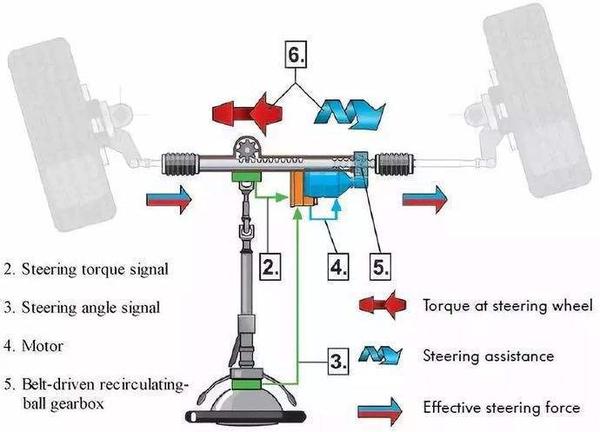 6.

2.

4.

5.

3.

2. Steering torque signal

3. Steering angle signal

4. Motor

5. Belt-driven recirculating-ball gearbox

Torque at steering wheel

Steering assistance

Effective steering force