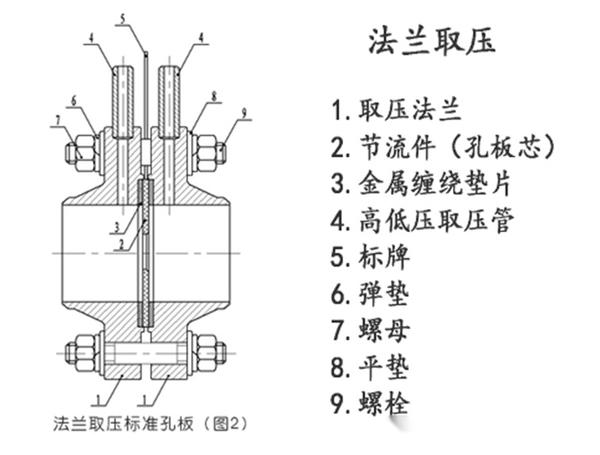 5
4
4
6
8
7
9
3
2
1
1
法兰取压标准孔板（图2）

法兰取压

1. 取压法兰
2. 节流件（孔板芯）
3. 金属缠绕垫片
4. 高低压取压管
5. 标牌
6. 弹垫
7. 螺母
8. 平垫
9. 螺栓