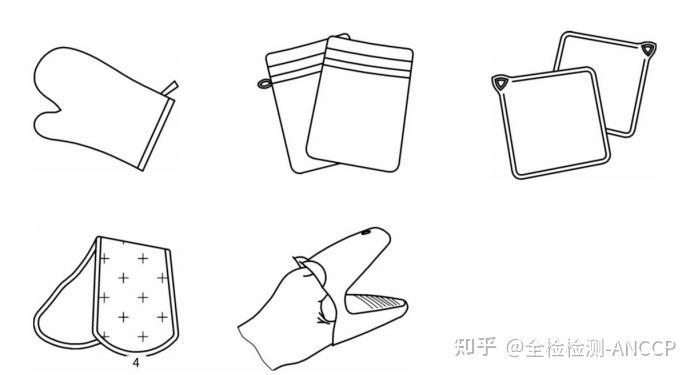 4

知乎 @全检检测-ANCCP