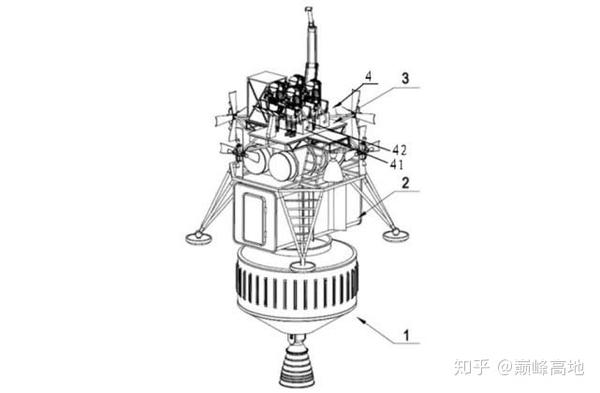 4
3
42
41
2
1
知乎 @巅峰高地