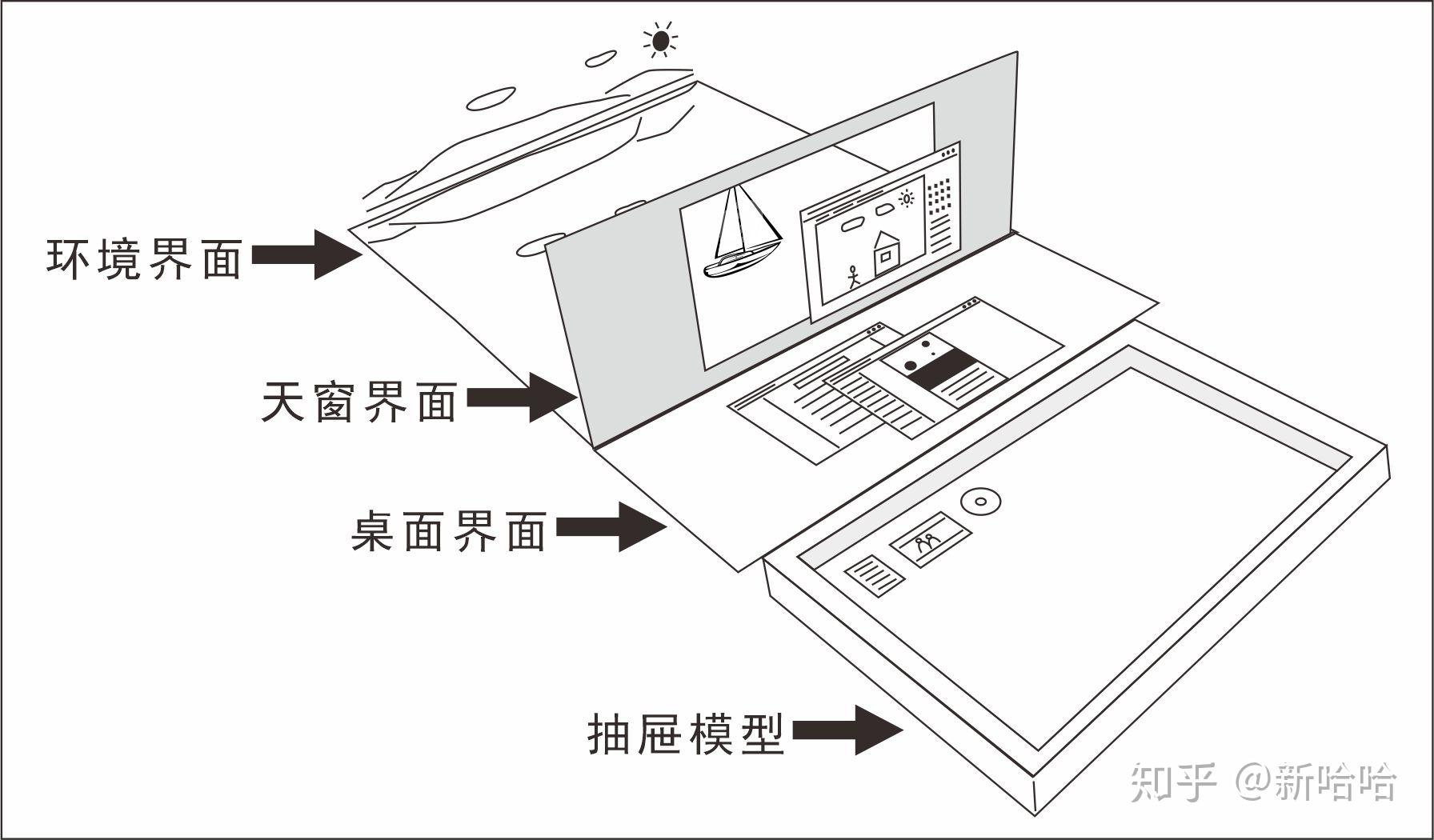 环境界面

天窗界面

桌面界面

抽屉模型

知乎 @新哈哈