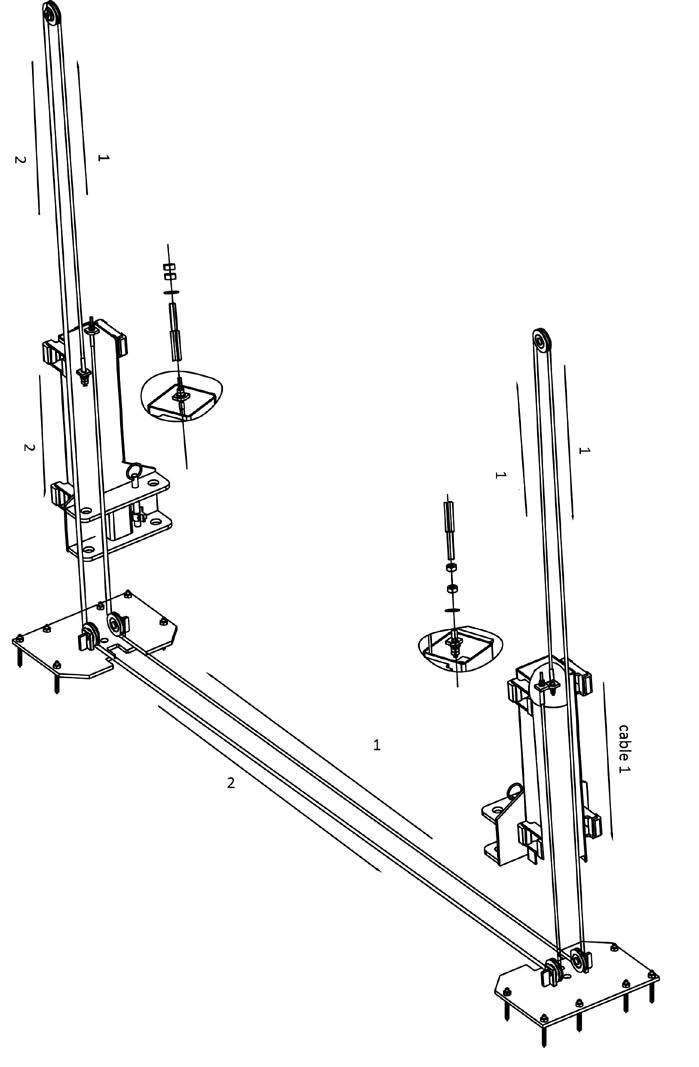 2
1
2
1
1
1
2
cable 1