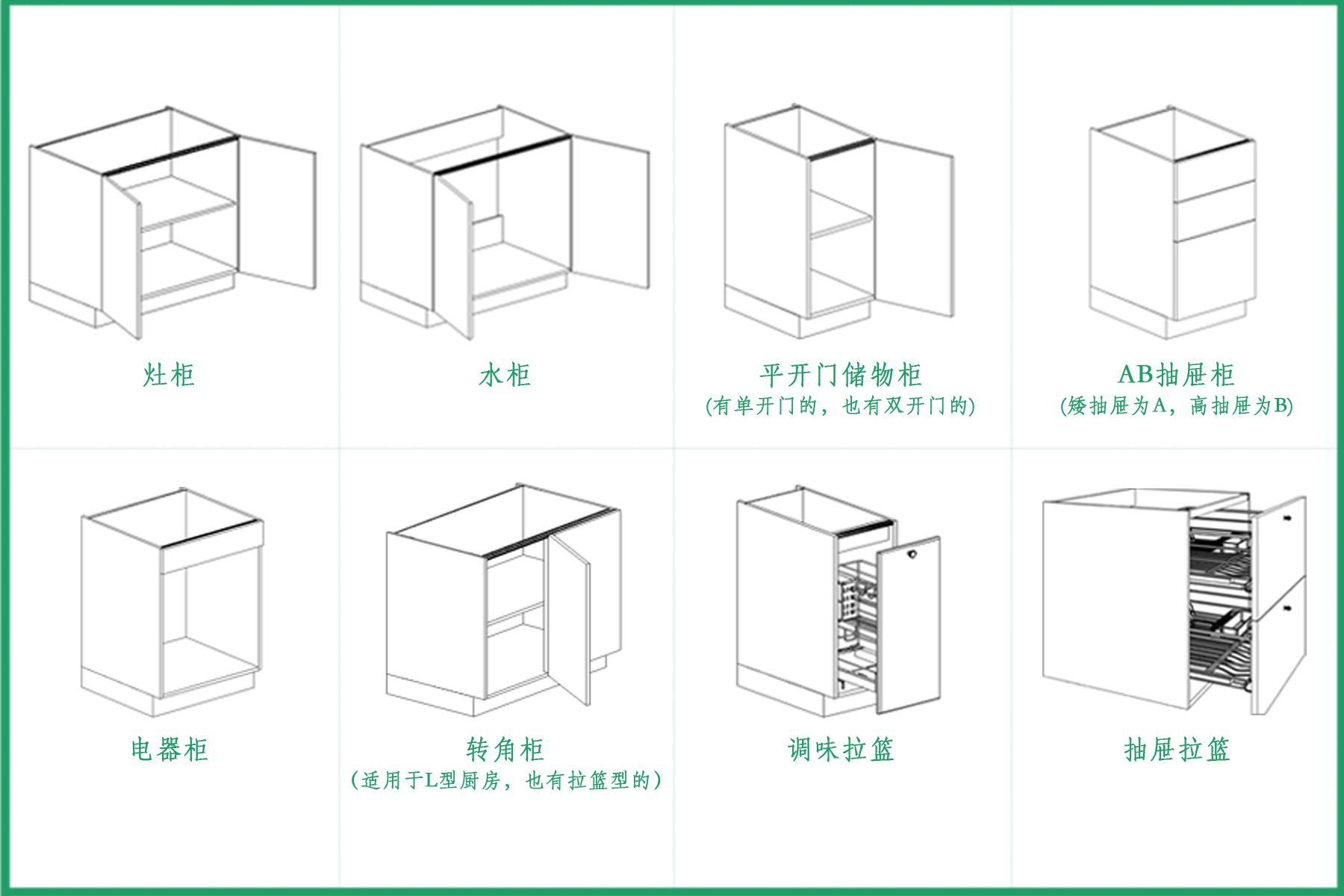 灶柜

水柜

平开门储物柜
(有单开门的，也有双开门的)

AB抽屉柜
(矮抽屉为A，高抽屉为B)

电器柜

转角柜
（适用于L型厨房，也有拉篮型的）

调味拉篮

抽屉拉篮