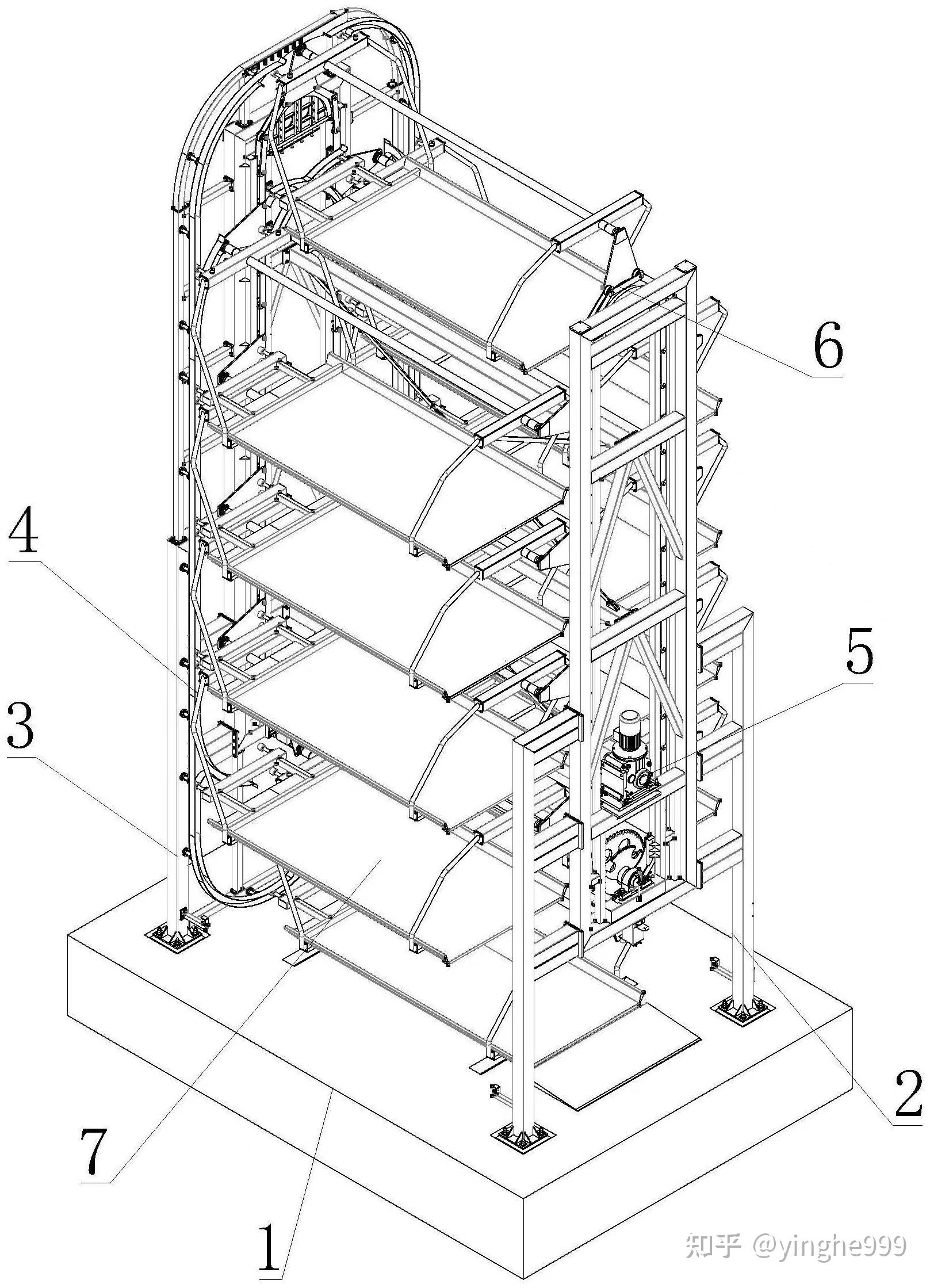 6

4

5

3

2

7

1

知乎 @yinghe999