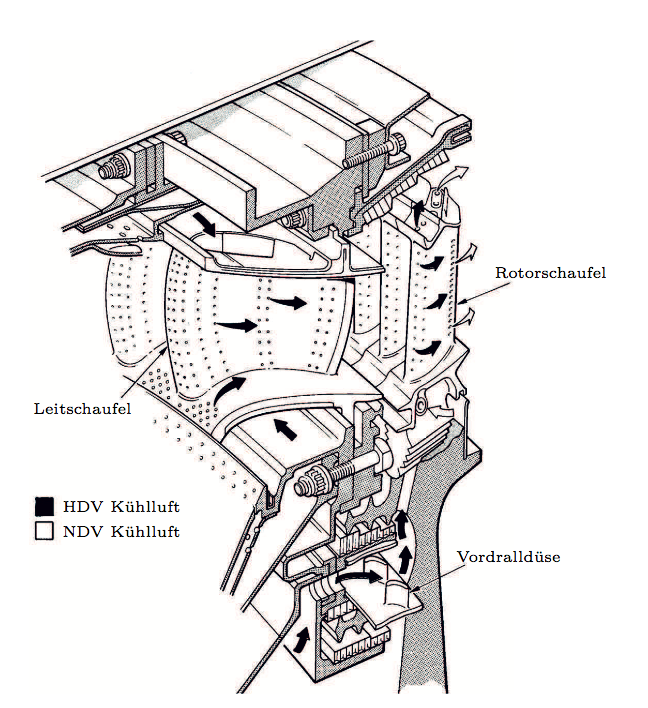 Rotorschaufel

Leitschaufel

HDV Kühlluft
NDV Kühlluft

Vordralldüse