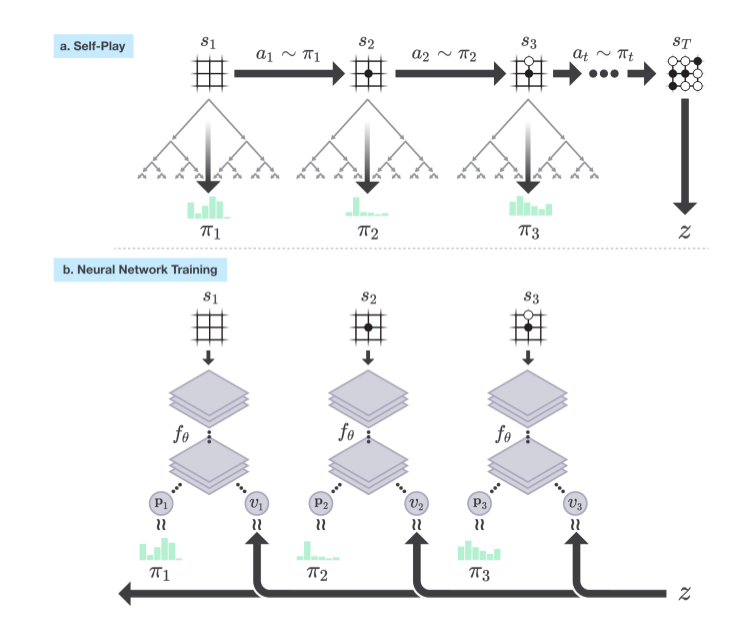 a. Self-Play

$s_1$ $a_1 \sim \pi_1$ $s_2$ $a_2 \sim \pi_2$ $s_3$ $a_t \sim \pi_t$ $s_T$

$\pi_1$ $\pi_2$ $\pi_3$ $z$

b. Neural Network Training

$s_1$ $s_2$ $s_3$

$f_\theta$ $f_\theta$ $f_\theta$

$\mathbf{p}_1$ $v_1$ $\mathbf{p}_2$ $v_2$ $\mathbf{p}_3$ $v_3$

$\approx$ $\approx$ $\approx$ $\approx$ $\approx$ $\approx$

$\pi_1$ $\pi_2$ $\pi_3$ $z$