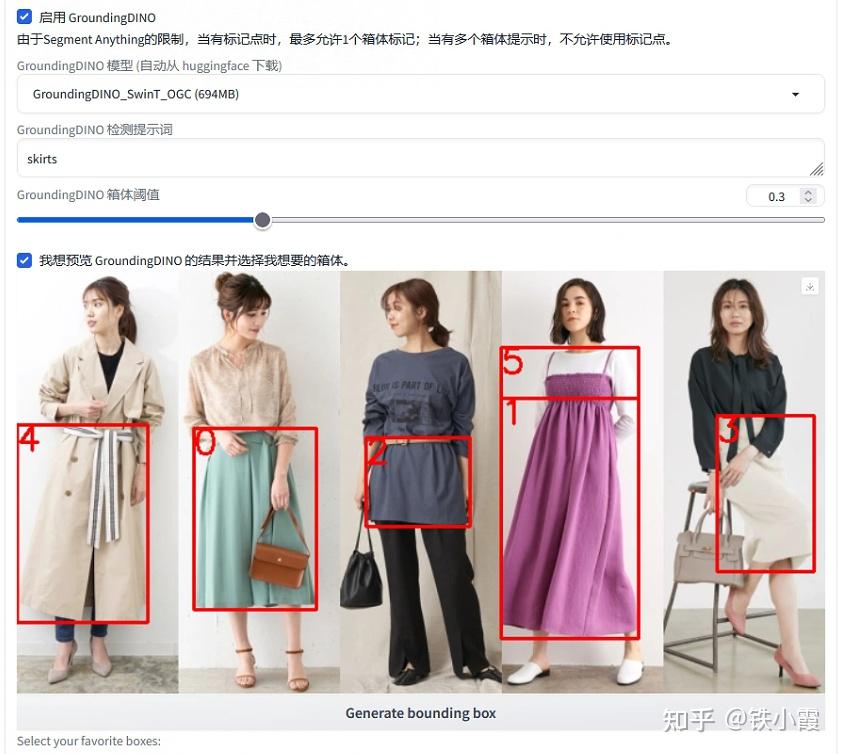 启用 GroundingDINO
由于Segment Anything的限制，当有标记点时，最多允许1个箱体标记；当有多个箱体提示时，不允许使用标记点。

GroundingDINO 模型 (自动从 huggingface 下载)

GroundingDINO_SwinT_OGC (694MB)

GroundingDINO 检测提示词

skirts

GroundingDINO 箱体阈值

0.3

我想预览 GroundingDINO 的结果并选择我想要的箱体。

4

0

2

5

1

3

Generate bounding box

知乎 @铁小霞

Select your favorite boxes: