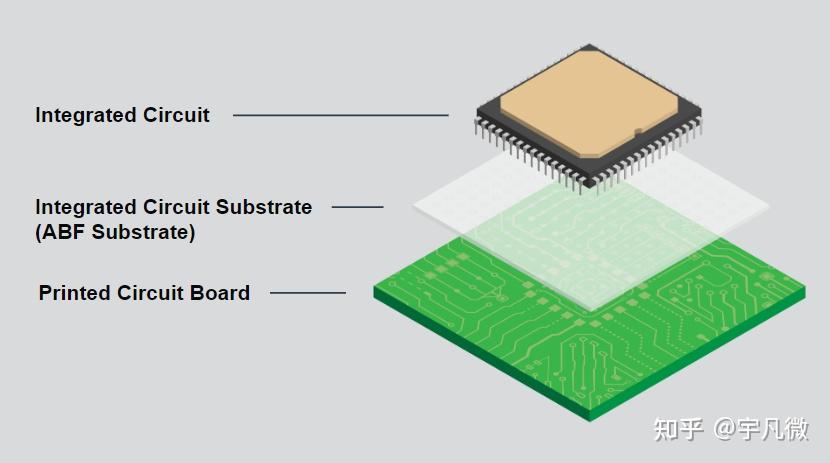 Integrated Circuit

Integrated Circuit Substrate
(ABF Substrate)

Printed Circuit Board

知乎 @宇凡微