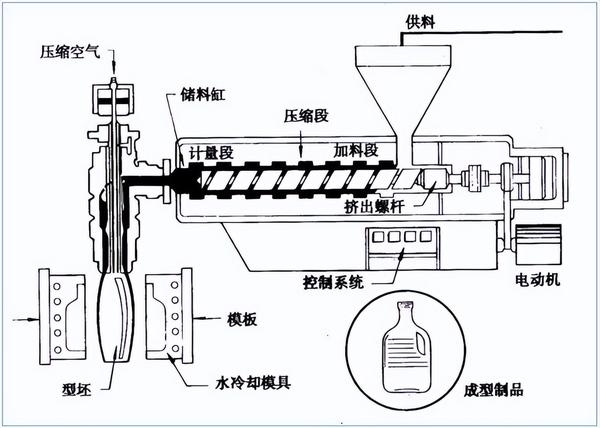 供料

压缩空气

储料缸

压缩段

计量段

加料段

挤出螺杆

控制系统

电动机

模板

型坯

水冷却模具

成型制品