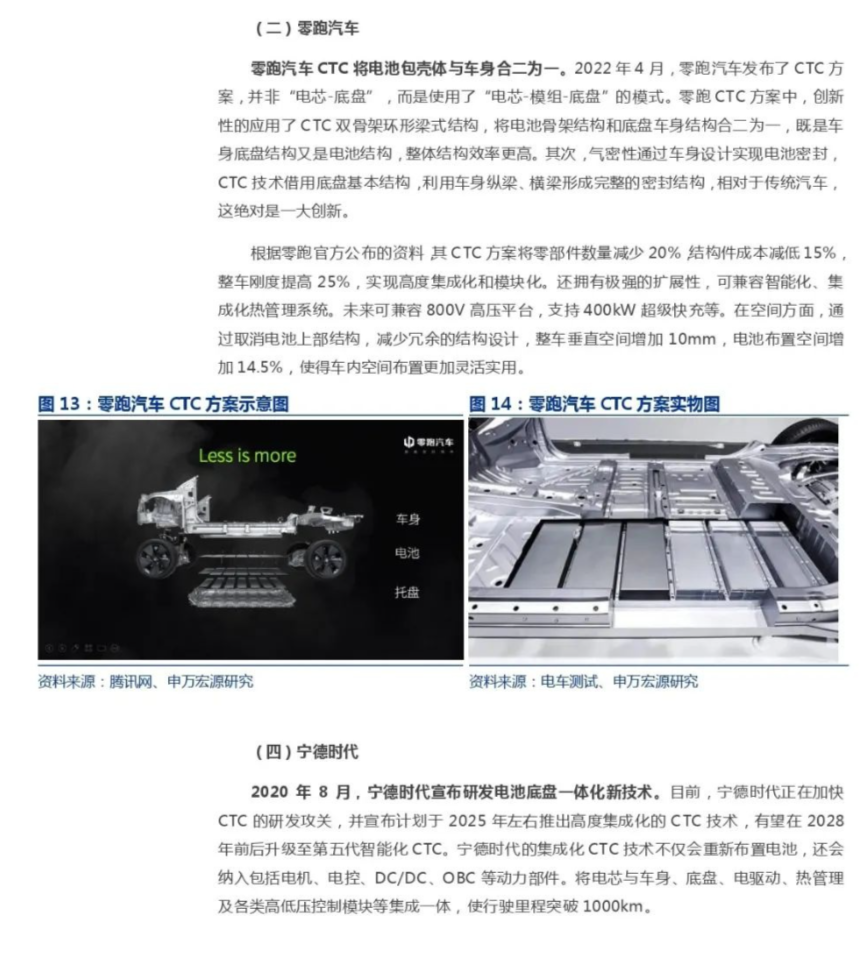 （二）零跑汽车

零跑汽车 CTC 将电池包壳体与车身合二为一。2022 年 4 月，零跑汽车发布了 CTC 方案，并非“电芯-底盘”，而是使用了“电芯-模组-底盘”的模式。零跑 CTC 方案中，创新性的应用了 CTC 双骨架环形梁式结构，将电池骨架结构和底盘车身结构合二为一，既是车身底盘结构又是电池结构，整体结构效率更高。其次，气密性通过车身设计实现电池密封，CTC 技术借用底盘基本结构，利用车身纵梁、横梁形成完整的密封结构，相对于传统汽车，这绝对是一大创新。

根据零跑官方公布的资料，其 CTC 方案将零部件数量减少 20%，结构件成本减低 15%，整车刚度提高 25%，实现高度集成化和模块化。还拥有极强的扩展性，可兼容智能化、集成化热管理系统。未来可兼容 800V 高压平台，支持 400kW 超级快充等。在空间方面，通过取消电池上部结构，减少冗余的结构设计，整车垂直空间增加 10mm，电池布置空间增加 14.5%，使得车内空间布置更加灵活实用。

图 13：零跑汽车 CTC 方案示意图

Less is more

零跑汽车

车身

电池

托盘

资料来源：腾讯网、申万宏源研究

图 14：零跑汽车 CTC 方案实物图

资料来源：电车测试、申万宏源研究

（四）宁德时代

2020 年 8 月，宁德时代宣布研发电池底盘一体化新技术。目前，宁德时代正在加快 CTC 的研发攻关，并宣布计划于 2025 年左右推出高度集成化的 CTC 技术，有望在 2028 年前后升级至第五代智能化 CTC。宁德时代的集成化 CTC 技术不仅会重新布置电池，还会纳入包括电机、电控、DC/DC、OBC 等动力部件。将电芯与车身、底盘、电驱动、热管理及各类高低压控制模块等集成一体，使行驶里程突破 1000km。