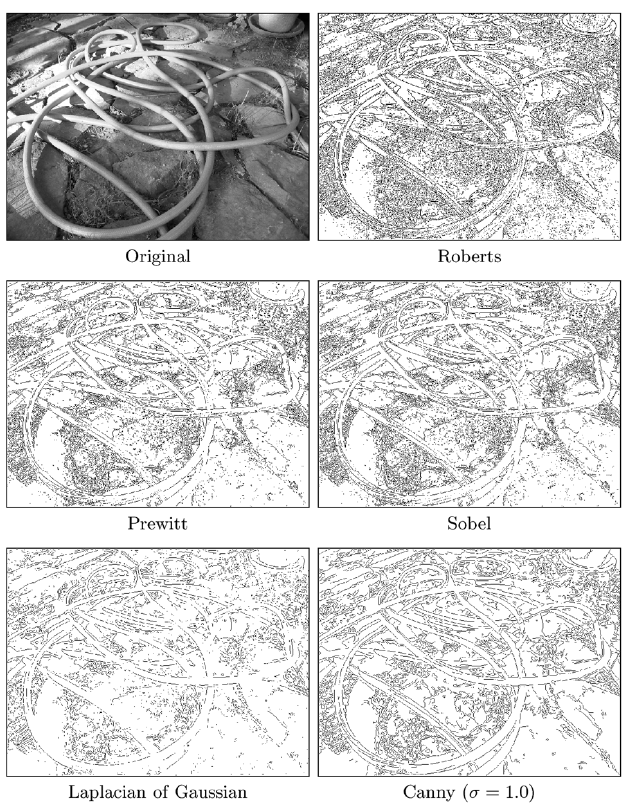 Original

Roberts

Prewitt

Sobel

Laplacian of Gaussian

Canny ($\sigma = 1.0$)