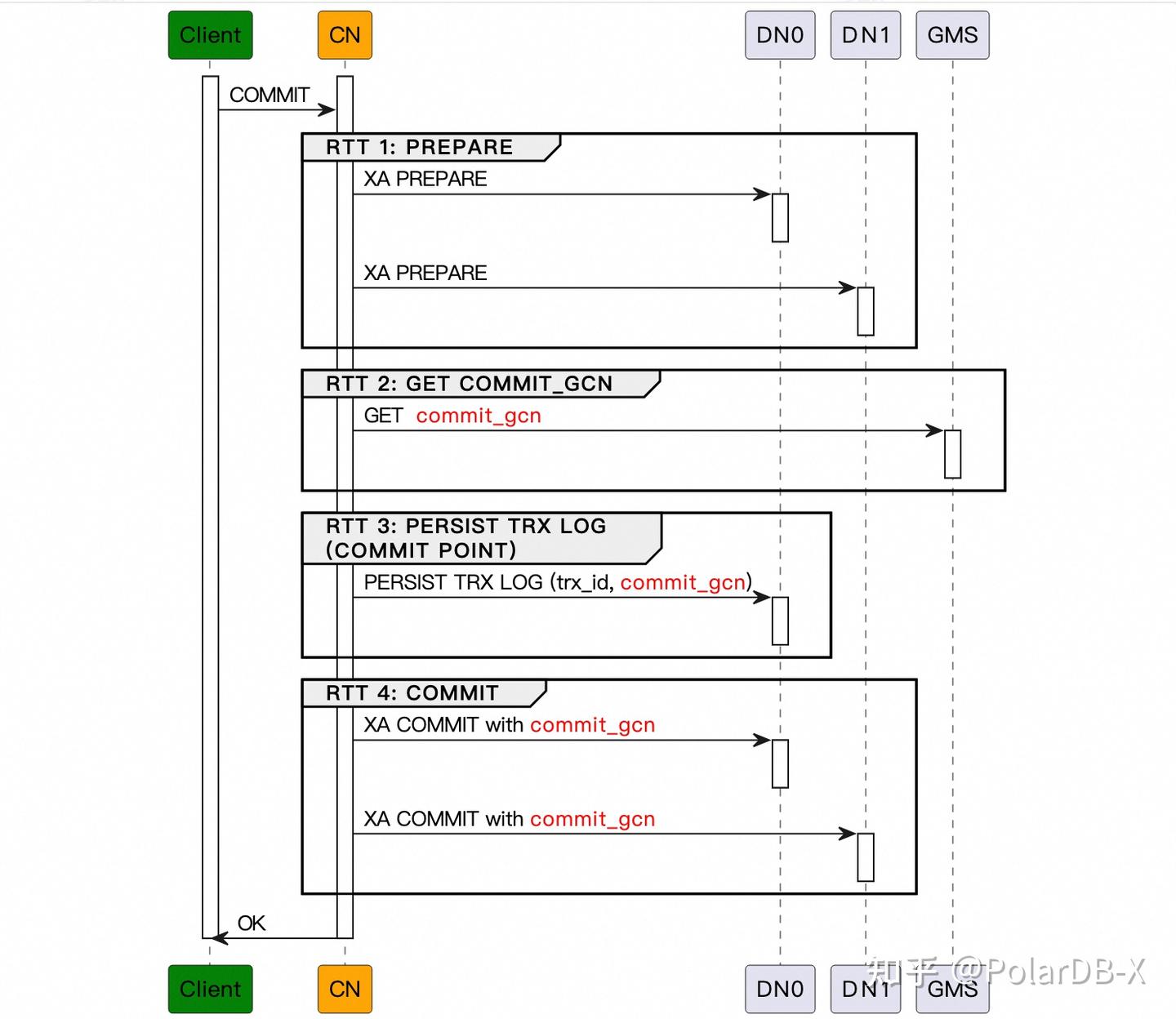 Client CN DN0 DN1 GMS

COMMIT

RTT 1: PREPARE

XA PREPARE

XA PREPARE

RTT 2: GET COMMIT_GCN

GET commit_gcn

RTT 3: PERSIST TRX LOG (COMMIT POINT)

PERSIST TRX LOG (trx_id, commit_gcn)

RTT 4: COMMIT

XA COMMIT with commit_gcn

XA COMMIT with commit_gcn

OK

Client CN DN0 DN1 GMS

知乎 @PolarDB-X