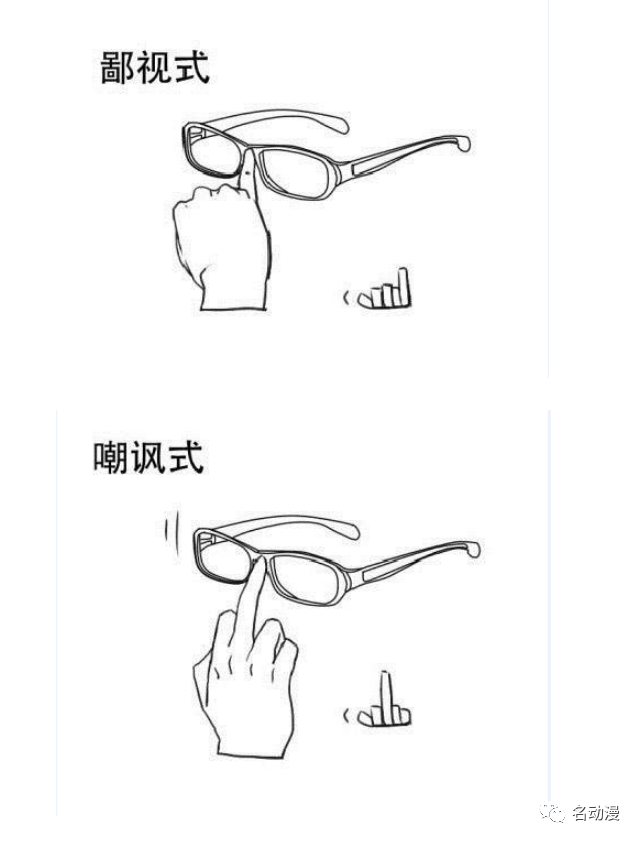 鄙视式

嘲讽式

名动漫