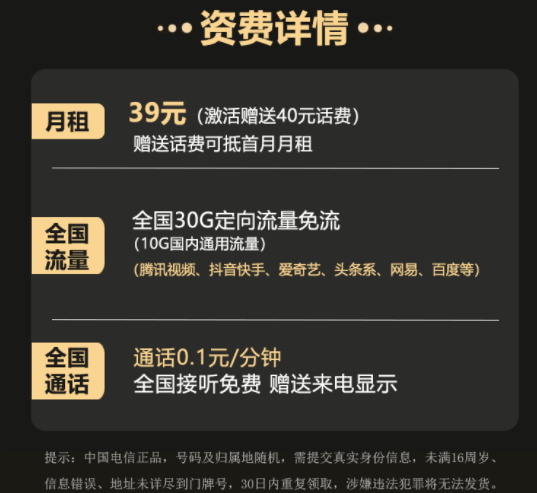 资费详情

月租

39元（激活赠送40元话费）
赠送话费可抵首月月租

全国流量

全国30G定向流量免流
（10G国内通用流量）
（腾讯视频、抖音快手、爱奇艺、头条系、网易、百度等）

全国通话

通话0.1元/分钟
全国接听免费 赠送来电显示

提示：中国电信正品，号码及归属地随机，需提交真实身份信息，未满16周岁、信息错误、地址未详尽到门牌号，30日内重复领取，涉嫌违法犯罪将无法发货。