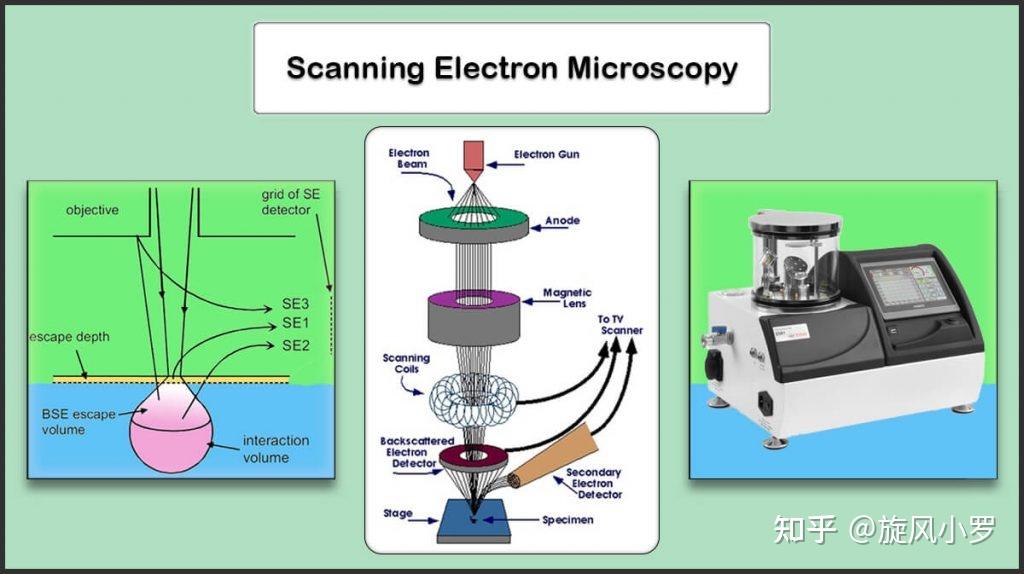 Scanning Electron Microscopy

objective

grid of SE detector

SE3
SE1
SE2

escape depth

BSE escape volume

interaction volume

Electron Beam

Electron Gun

Anode

Magnetic Lens

To TV Scanner

Scanning Coils

Backscattered Electron Detector

Secondary Electron Detector

Stage

Specimen

知乎 @旋风小罗