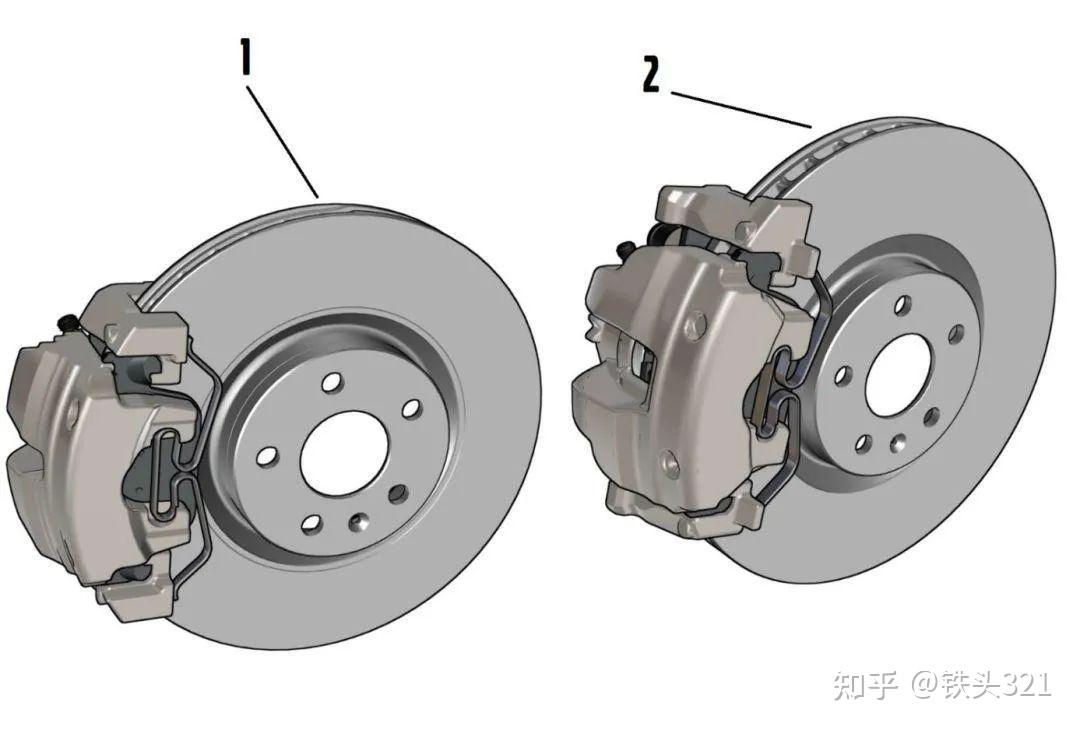 1
2
知乎 @铁头321