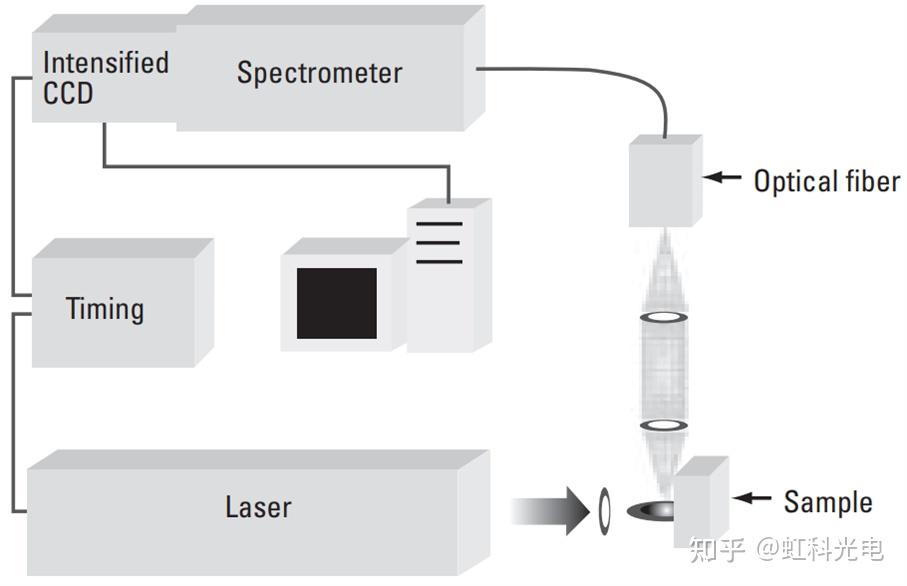 Intensified CCD

Spectrometer

Optical fiber

Timing

Laser

Sample

知乎 @虹科光电