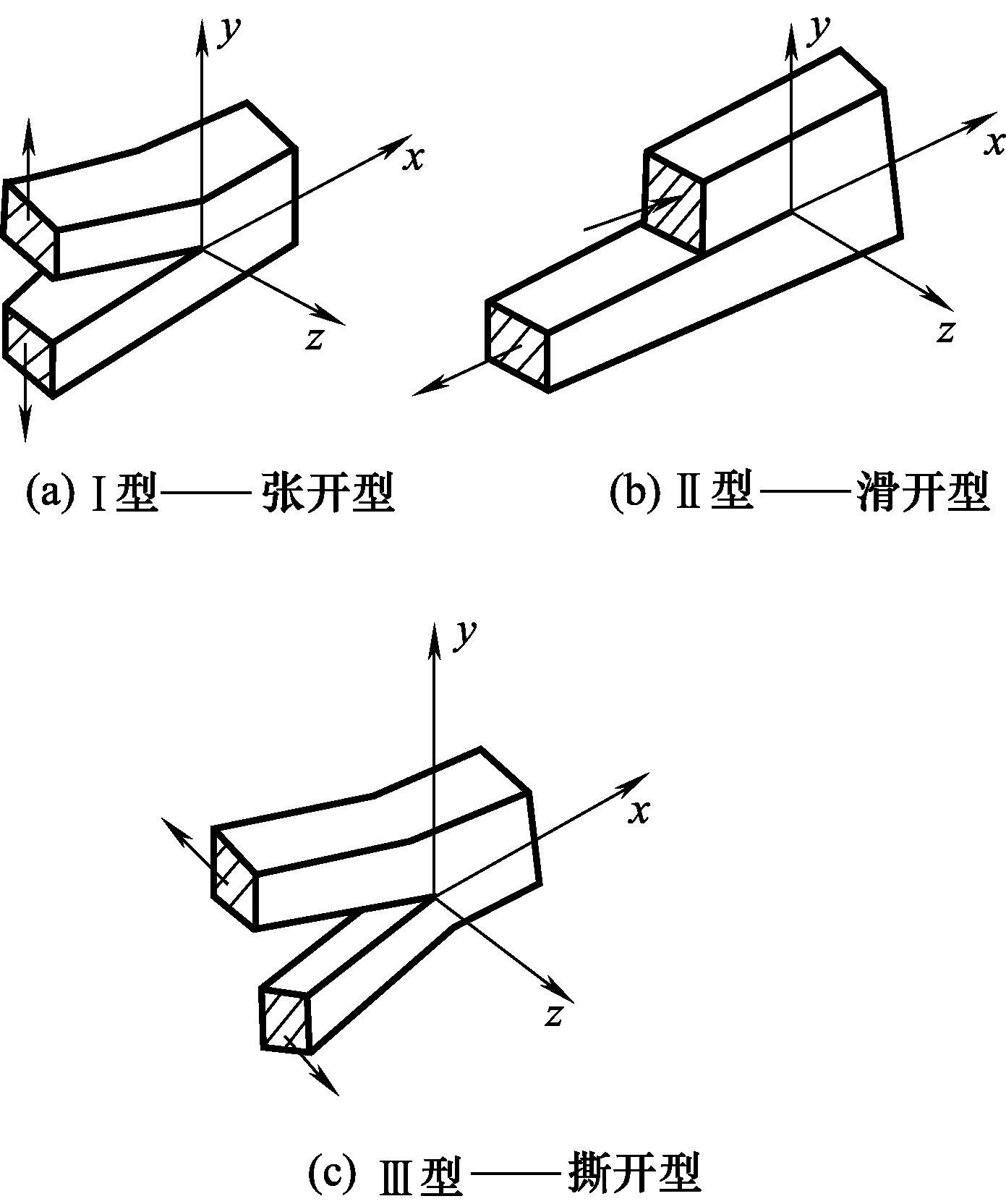 $y$
$x$
$z$
(a) Ⅰ型——张开型

$y$
$x$
$z$
(b) Ⅱ型——滑开型

$y$
$x$
$z$
(c) Ⅲ型——撕开型